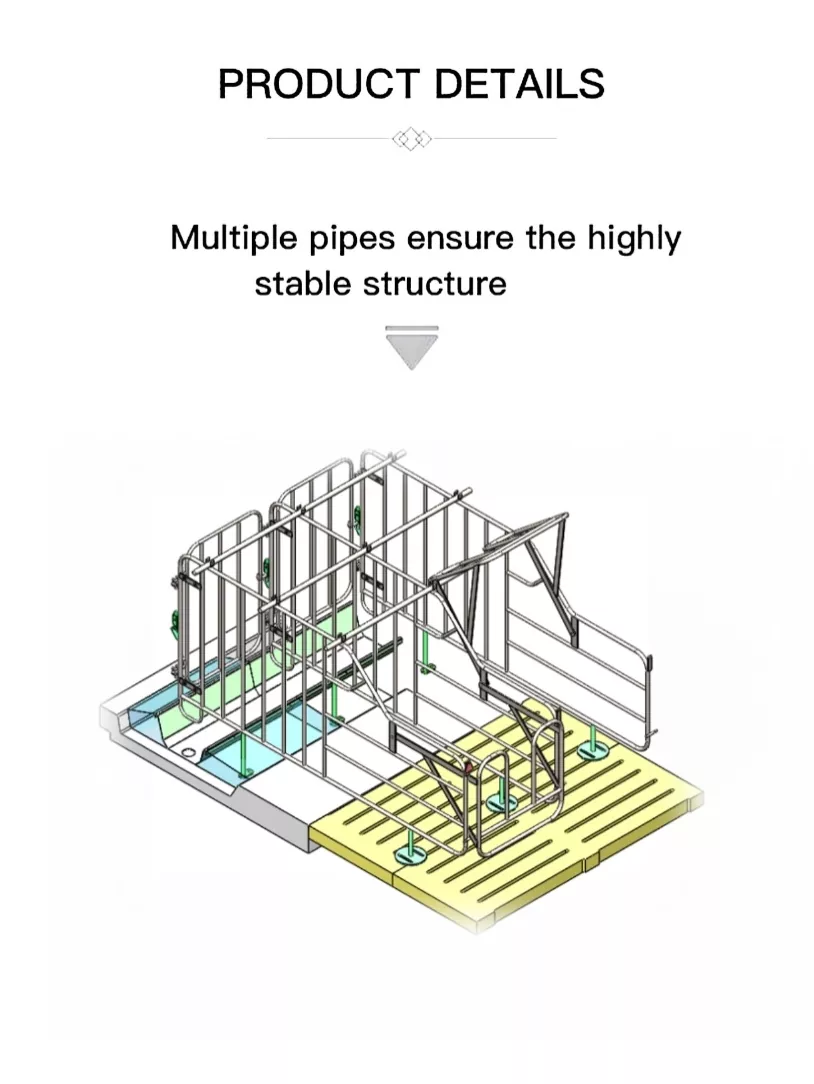 PRODUCT DETAILS

Multiple pipes ensure the highly stable structure